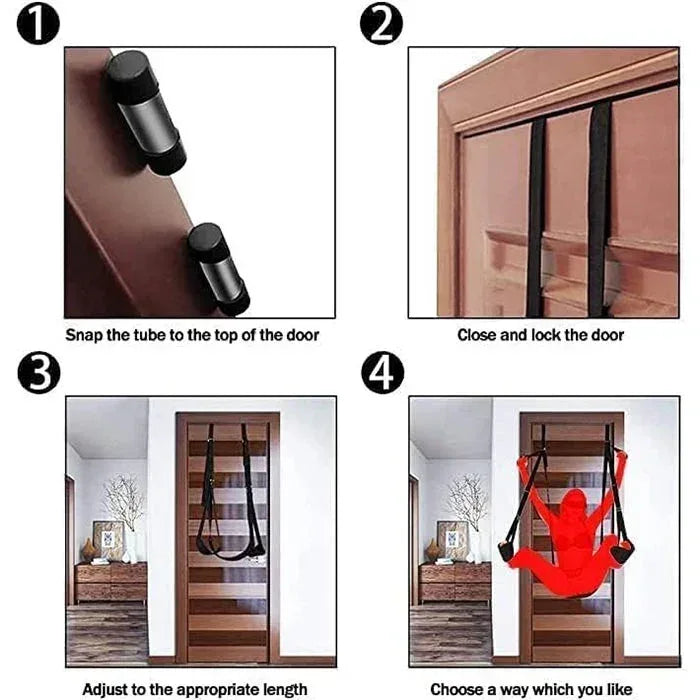 1

Snap the tube to the top of the door

2

Close and lock the door

3

Adjust to the appropriate length

4

Choose a way which you like