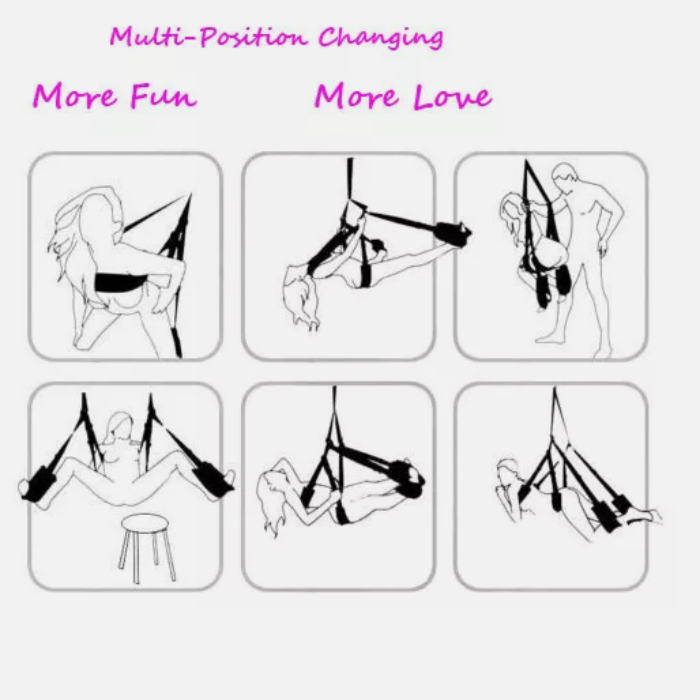 Multi-Position Changing

More Fun More Love