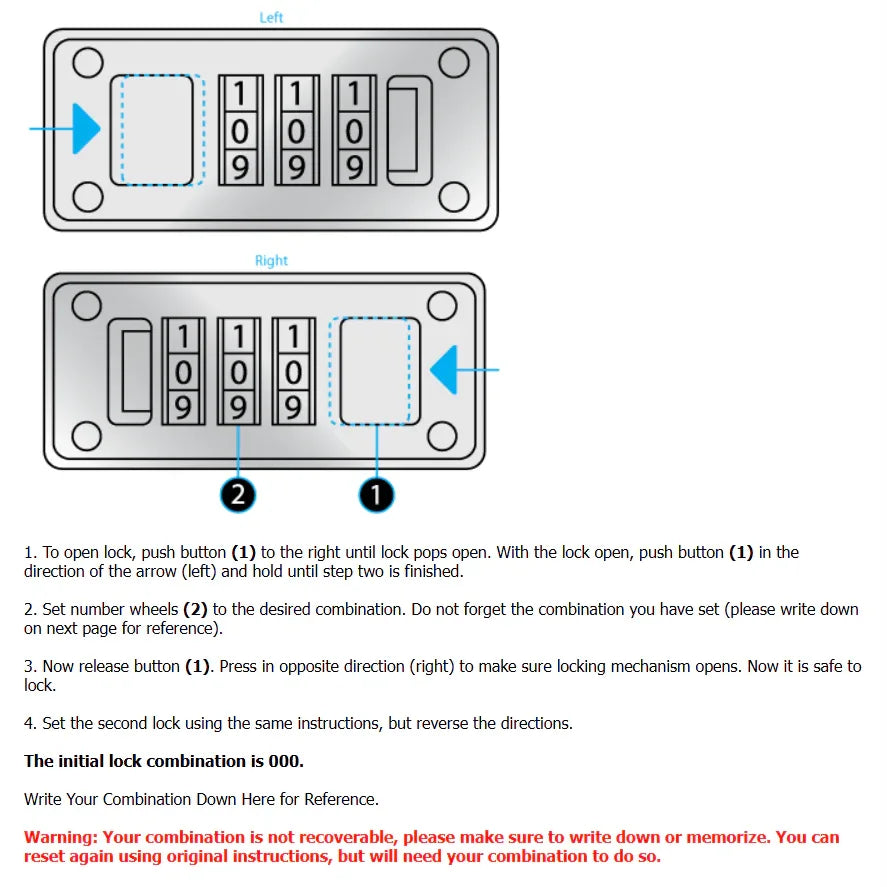 Left

1 0 9 1 0 9 1 0 9

Right

1 0 9 1 0 9 1 0 9

2 1

1. To open lock, push button **(1)** to the right until lock pops open. With the lock open, push button **(1)** in the direction of the arrow (left) and hold until step two is finished.

2. Set number wheels **(2)** to the desired combination. Do not forget the combination you have set (please write down on next page for reference).

3. Now release button **(1)**. Press in opposite direction (right) to make sure locking mechanism opens. Now it is safe to lock.

4. Set the second lock using the same instructions, but reverse the directions.

**The initial lock combination is 000.**

Write Your Combination Down Here for Reference.

**Warning: Your combination is not recoverable, please make sure to write down or memorize. You can reset again using original instructions, but will need your combination to do so.**