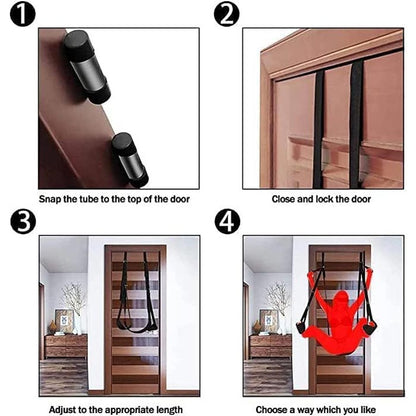 1

Snap the tube to the top of the door

2

Close and lock the door

3

Adjust to the appropriate length

4

Choose a way which you like