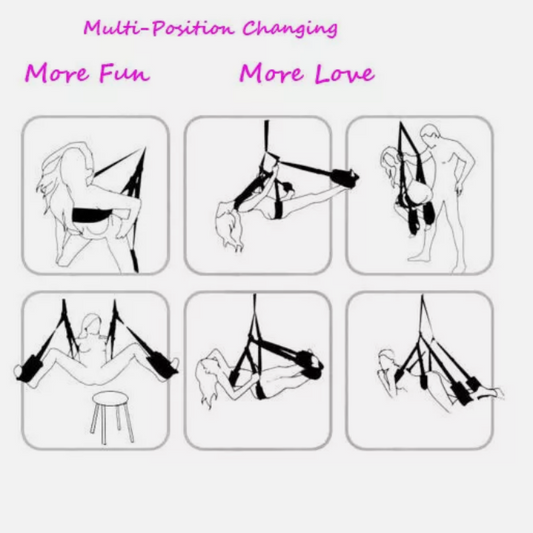 Multi-Position Changing

More Fun

More Love